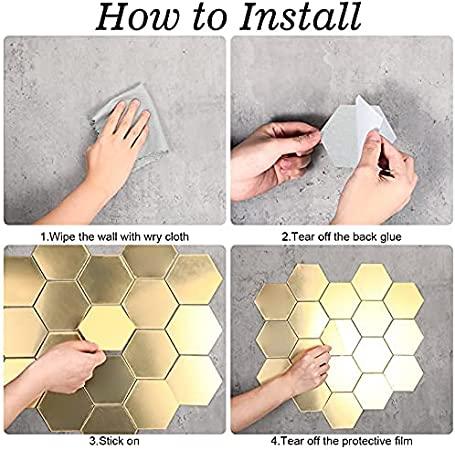 How to Install

1.Wipe the wall with wry cloth

2.Tear off the back glue

3.Stick on

4.Tear off the protective film